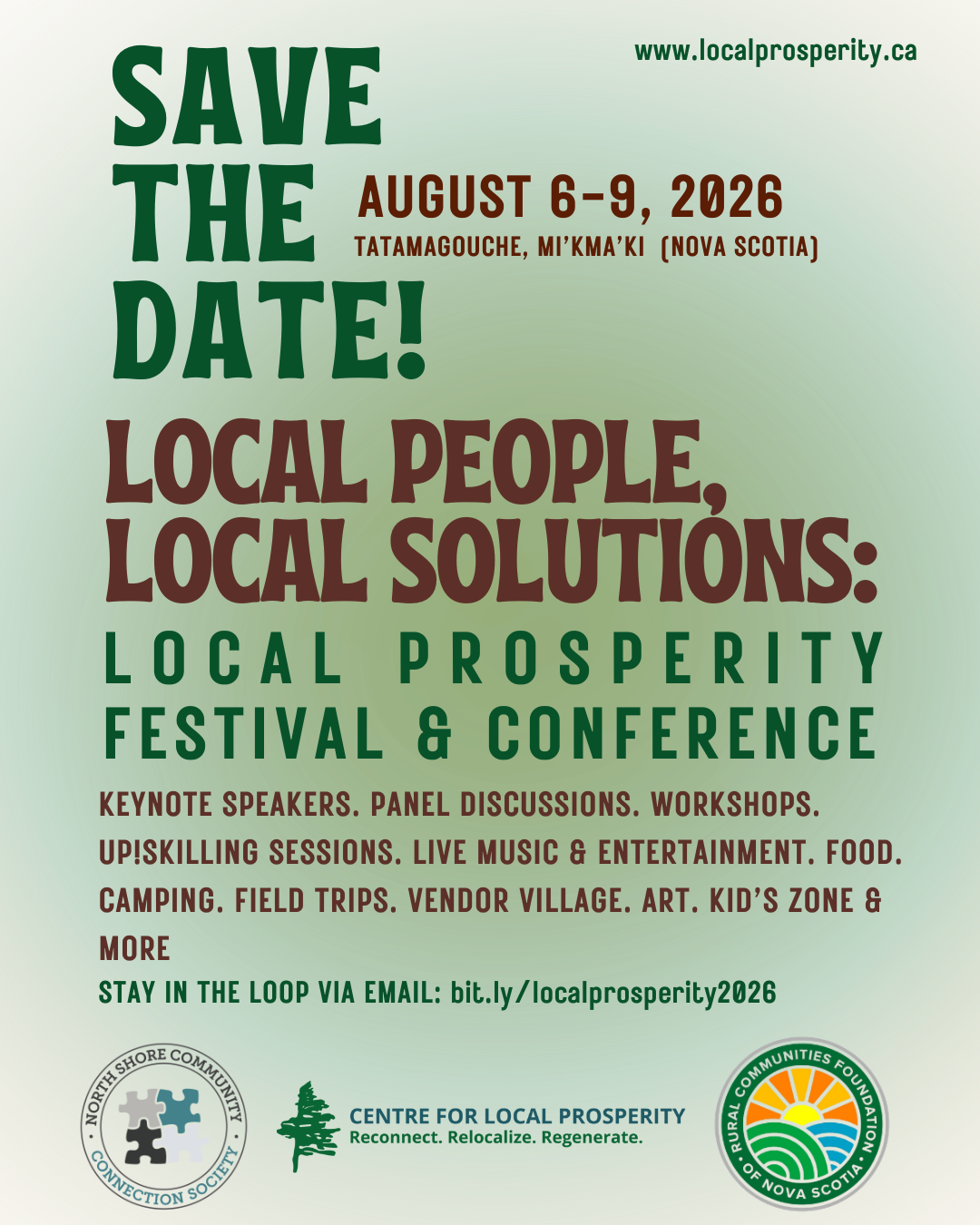 www.localprosperity.ca

SAVE THE DATE!

AUGUST 6-9, 2026
TATAMAGOUCHE, MI'KMA'KI (NOVA SCOTIA)

LOCAL PEOPLE, LOCAL SOLUTIONS:
LOCAL PROSPERITY
FESTIVAL & CONFERENCE

KEYNOTE SPEAKERS. PANEL DISCUSSIONS. WORKSHOPS. UP!SKILLING SESSIONS. LIVE MUSIC & ENTERTAINMENT. FOOD. CAMPING. FIELD TRIPS. VENDOR VILLAGE. ART. KID'S ZONE & MORE

STAY IN THE LOOP VIA EMAIL: bit.ly/localprosperity2026

NORTH SHORE COMMUNITY CONNECTION SOCIETY

CENTRE FOR LOCAL PROSPERITY
Reconnect. Relocalize. Regenerate.

RURAL COMMUNITIES FOUNDATION OF NOVA SCOTIA